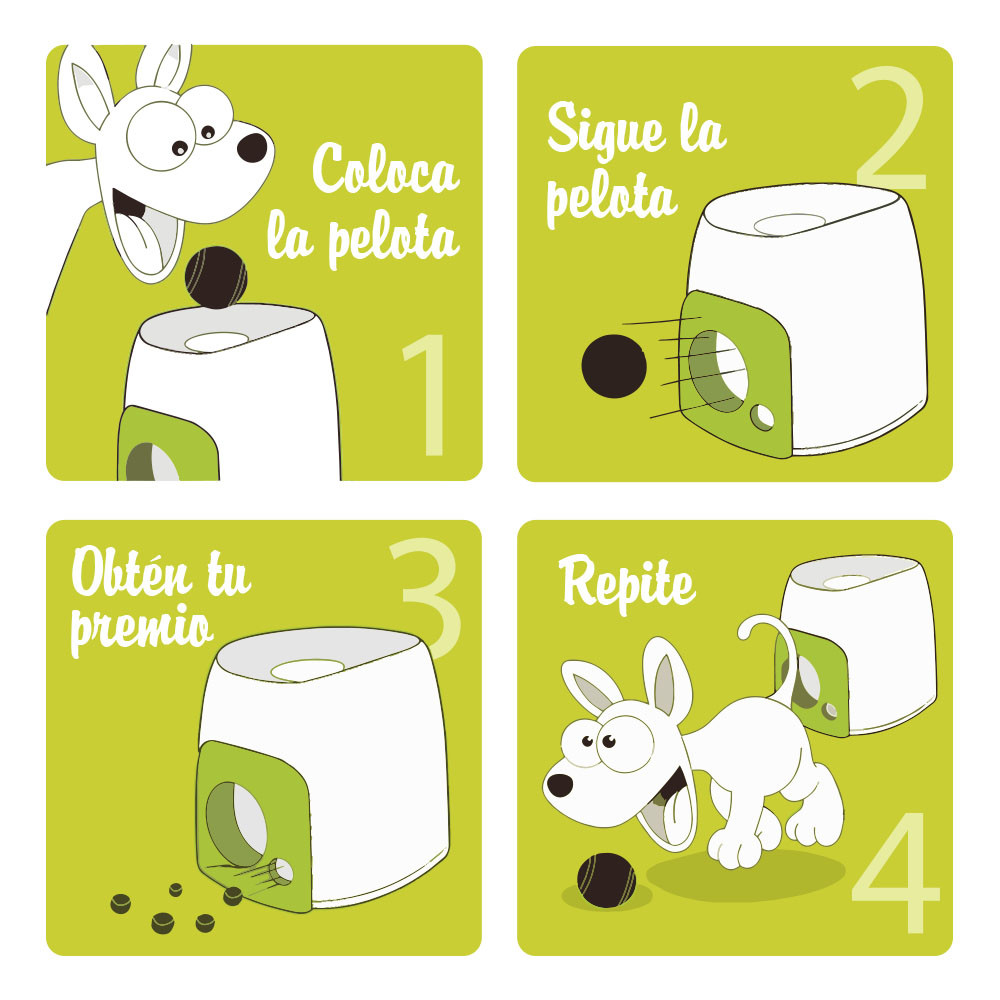 Coloca la pelota

1

Sigue la pelota

2

Obtén tu premio

3

Repite

4